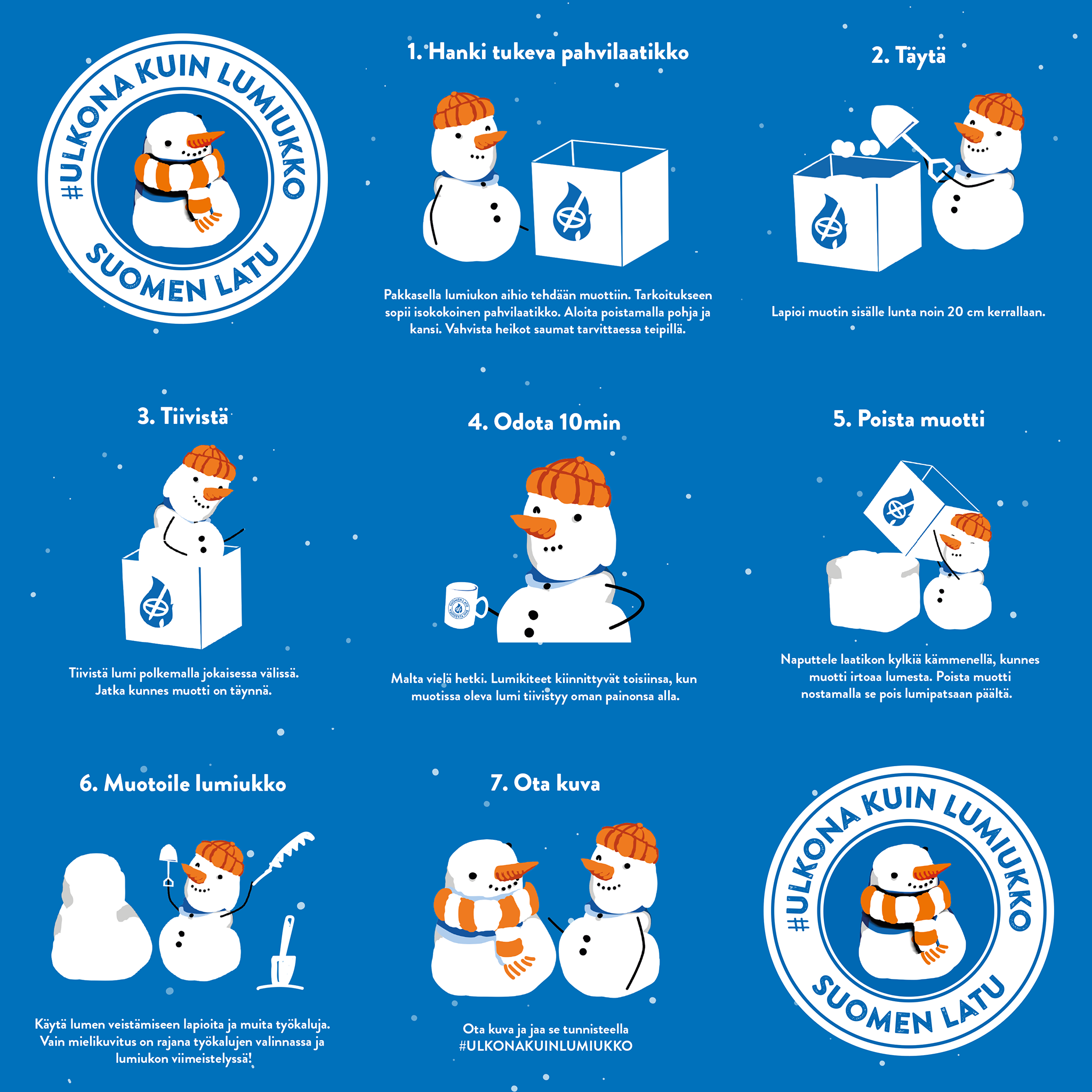 #ULKONA KUIN LUMIUKKO
SUOMEN LATU

1. Hanki tukeva pahvilaatikko

Pakkasella lumiukon aihio tehdään muottiin. Tarkoitukseen sopii isokokoinen pahvilaatikko. Aloita poistamalla pohja ja kansi. Vahvista heikot saumat tarvittaessa teipillä.

2. Täytä

Lapioi muotin sisälle lunta noin 20 cm kerrallaan.

3. Tiivistä

Tiivistä lumi polkemalla jokaisessa välissä. Jatka kunnes muotti on täynnä.

4. Odota 10min

SUOMEN LATU

Malta vielä hetki. Lumikiteet kiinnittyvät toisiinsa, kun muotissa oleva lumi tiivistyy oman painonsa alla.

5. Poista muotti

Naputtele laatikon kylkiä kämmenellä, kunnes muotti irtoaa lumesta. Poista muotti nostamalla se pois lumipatsaan päältä.

6. Muotoile lumiukko

Käytä lumen veistämiseen lapioita ja muita työkaluja. Vain mielikuvitus on rajana työkalujen valinnassa ja lumiukon viimeistelyssä!

7. Ota kuva

Ota kuva ja jaa se tunnisteella #ULKONAKUINLUMIUKKO

#ULKONA KUIN LUMIUKKO
SUOMEN LATU